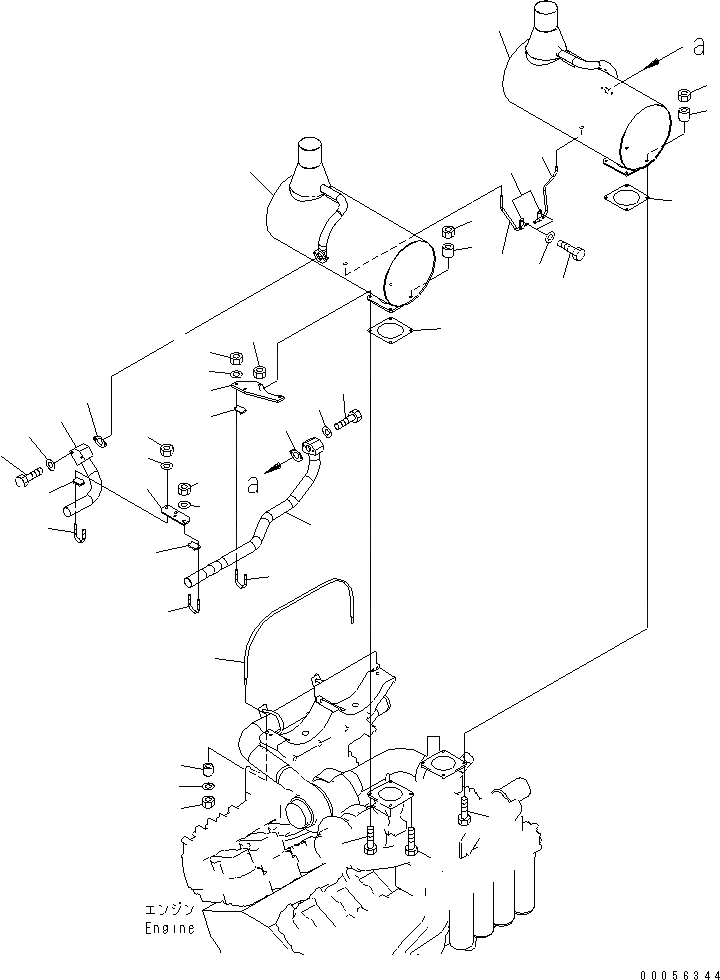 a

a

エンジン
Engine

00056344