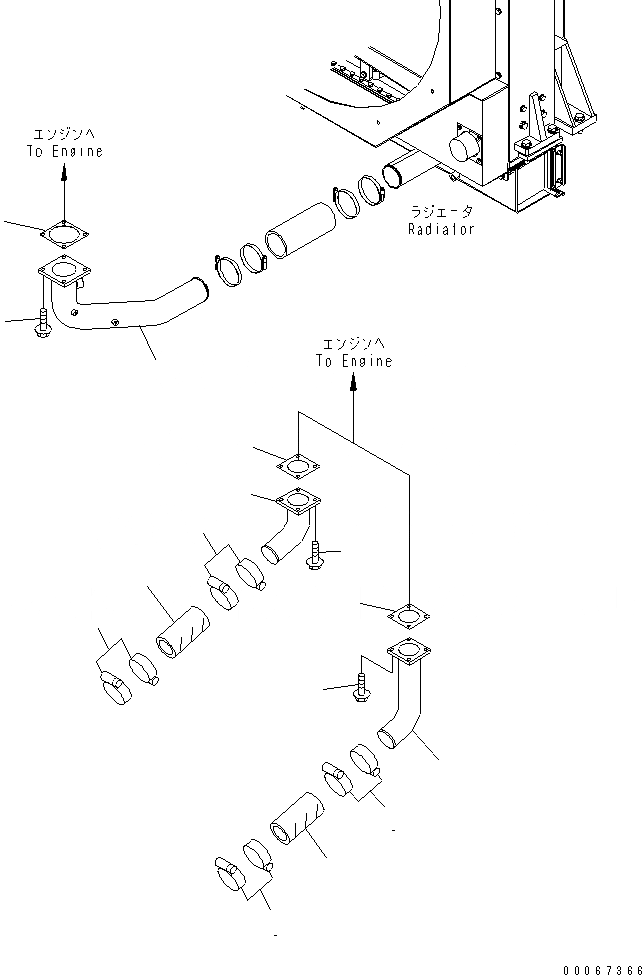 エンジンへ
To Engine

ラジエータ
Radiator

エンジンへ
To Engine

00067366