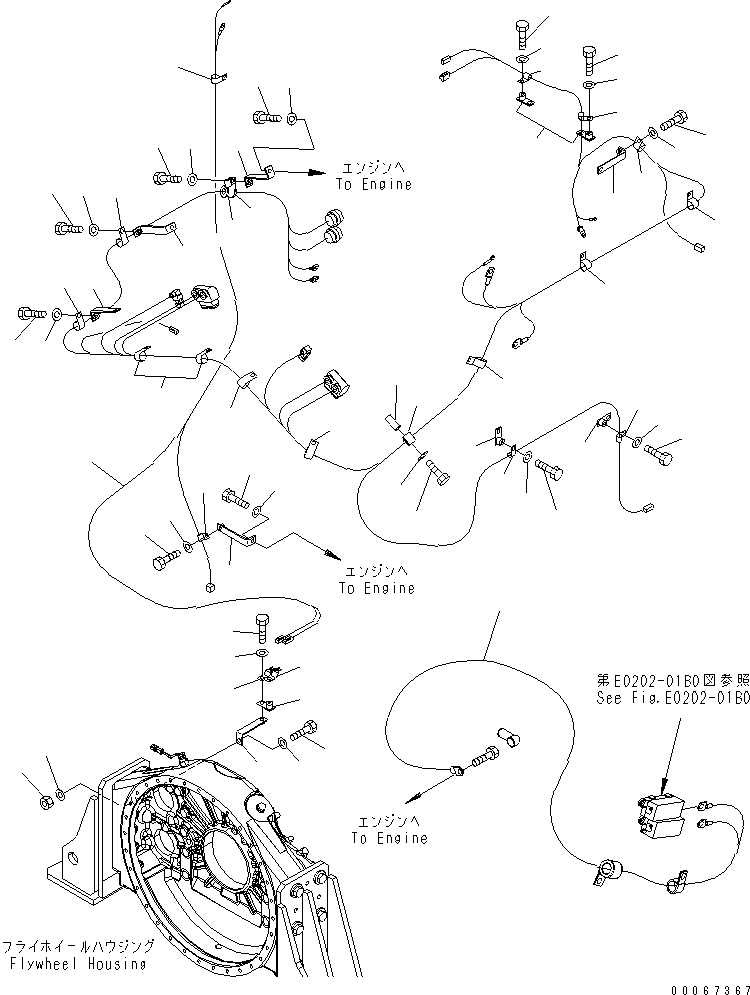 エンジンへ
To Engine

エンジンへ
To Engine

第E0202-01B0図参照
See Fig.E0202-01B0

エンジンへ
To Engine

フライホイールハウジング
Flywheel Housing

00067367