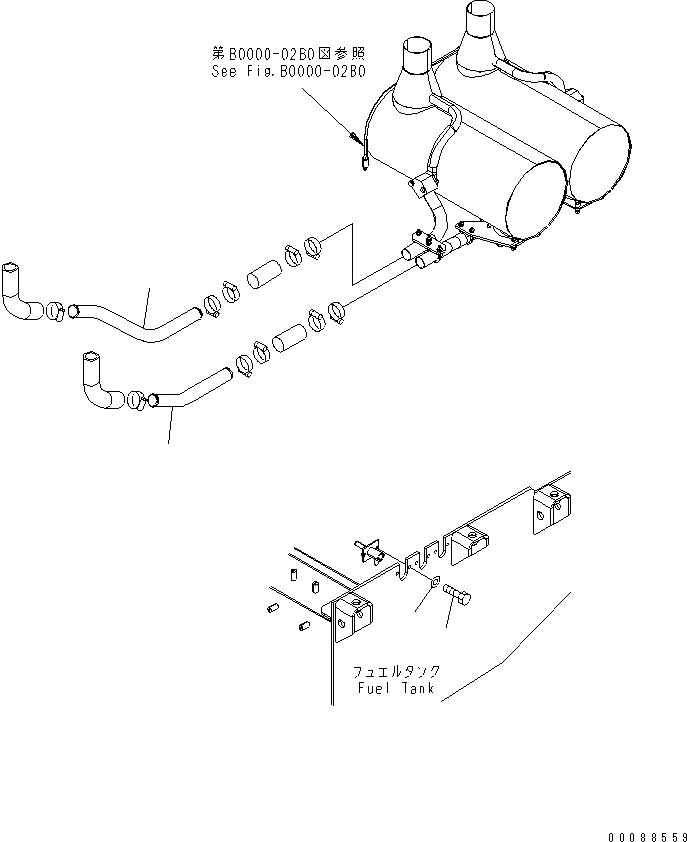 第B0000-02B0図参照
See Fig.B0000-02B0

フュエルタンク
Fuel Tank

00088559