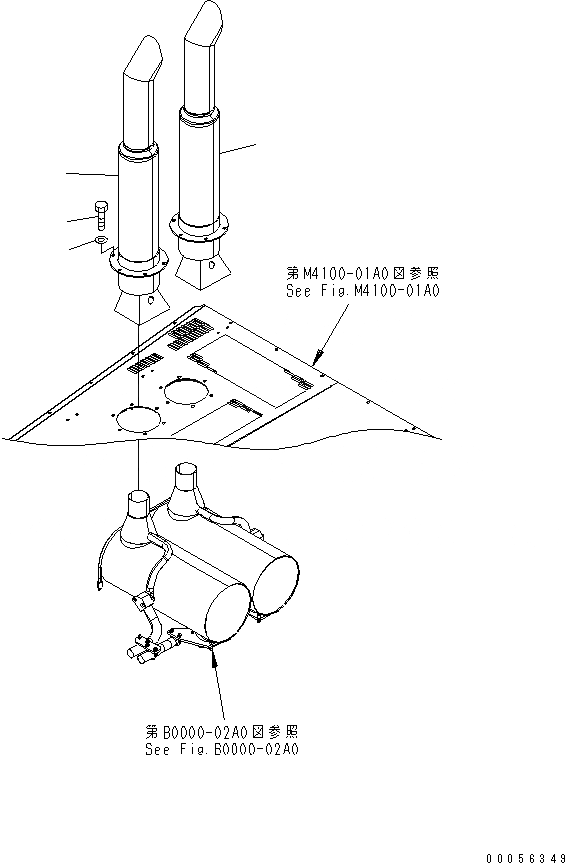 第M4100-01A0図参照
See Fig.M4100-01A0

第B0000-02A0図参照
See Fig.B0000-02A0

00056349