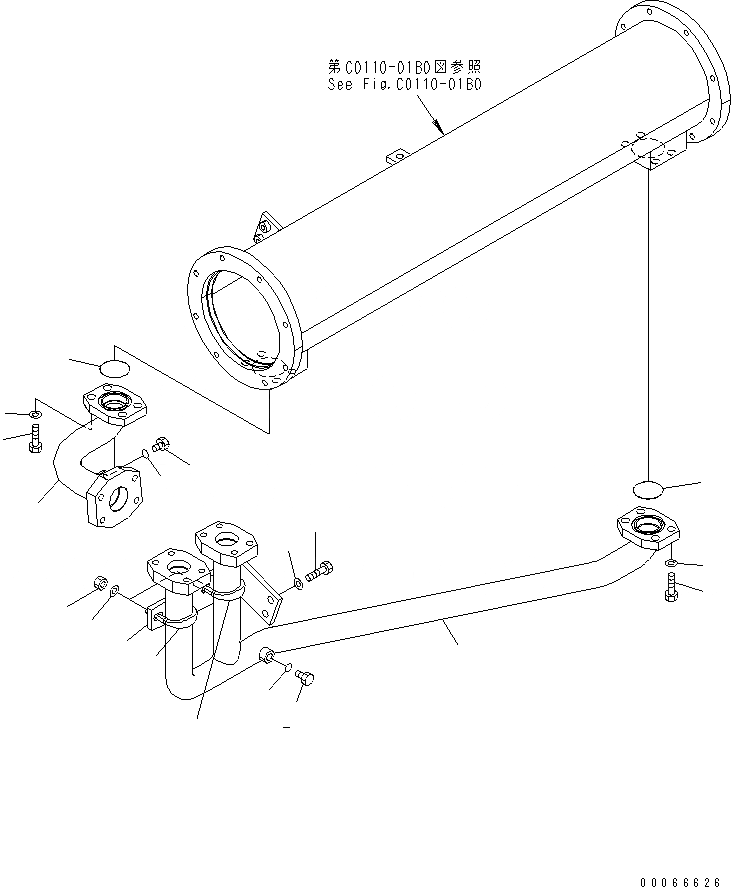 第C0110-01B0図参照
See Fig.C0110-01B0

00066626