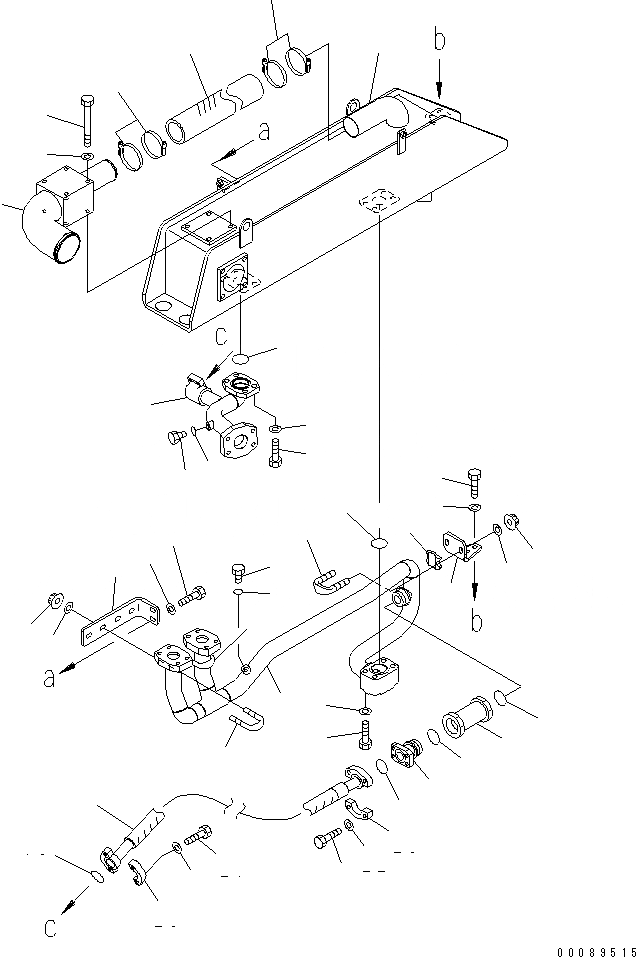 b
a
C
b
a
C
00089515