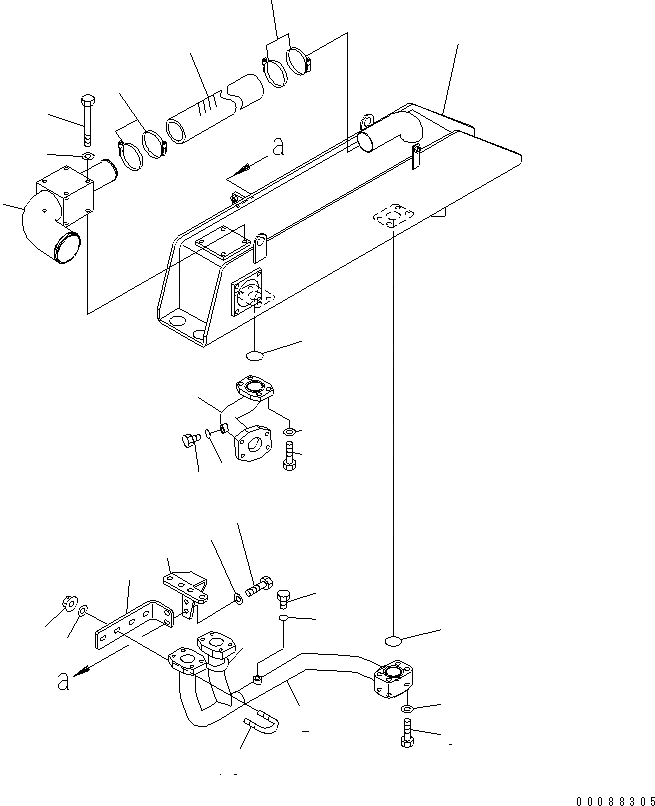 a

a

00088305