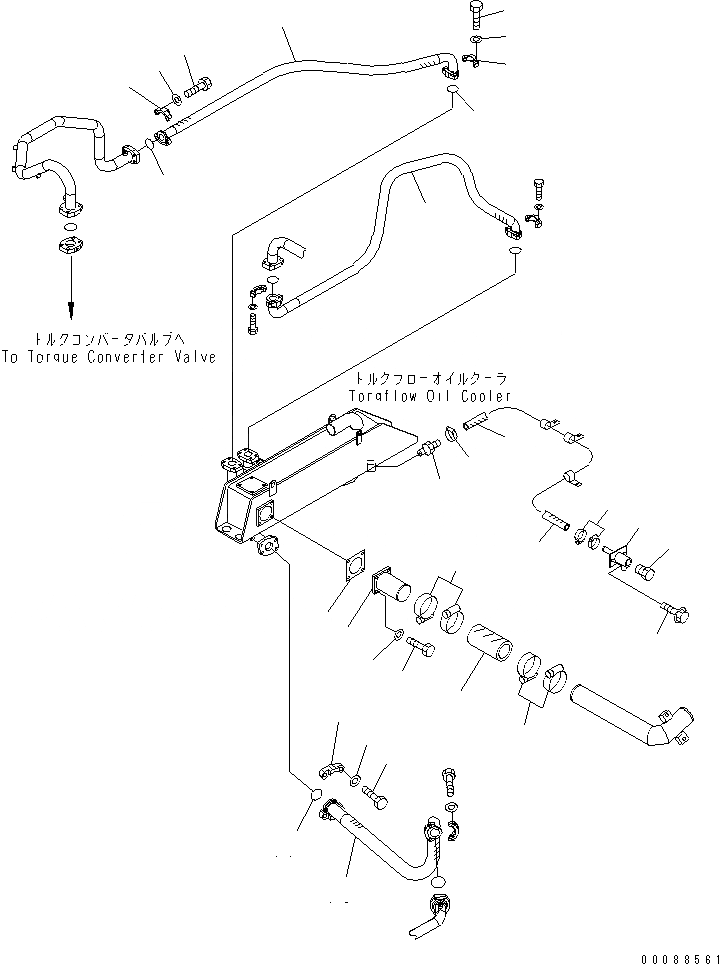 トルクコンバータバルブへ
To Torque Converter Valve

トルクフローオイルクーラ
Torqflow Oil Cooler

00088561