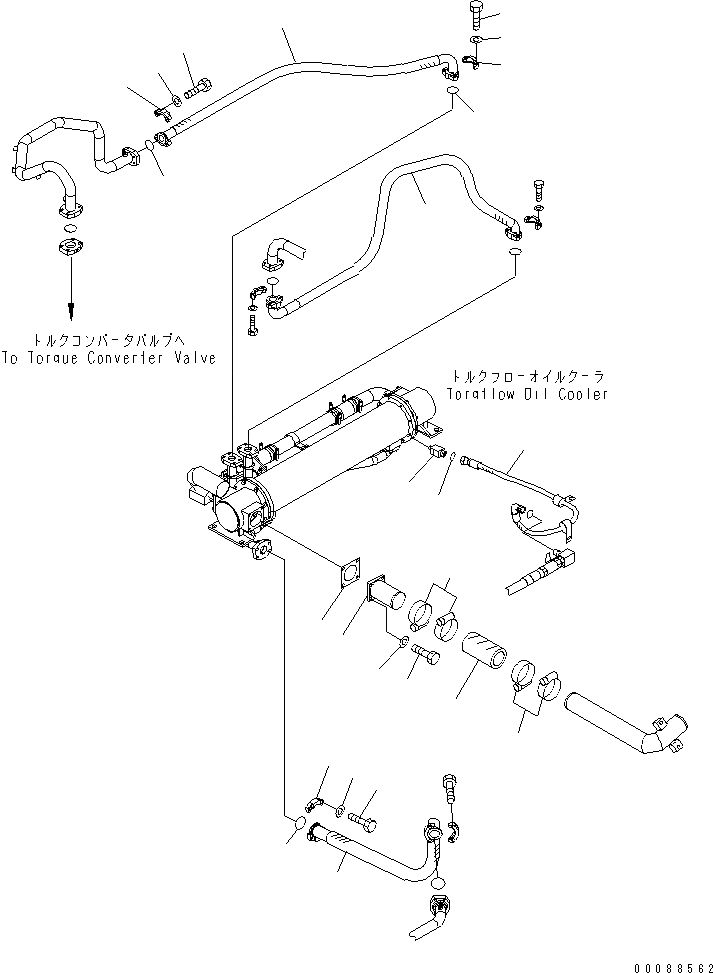 トルクコンバータバルブへ
To Torque Converter Valve

トルクフローオイルクーラ
Torqflow Oil Cooler

00088562