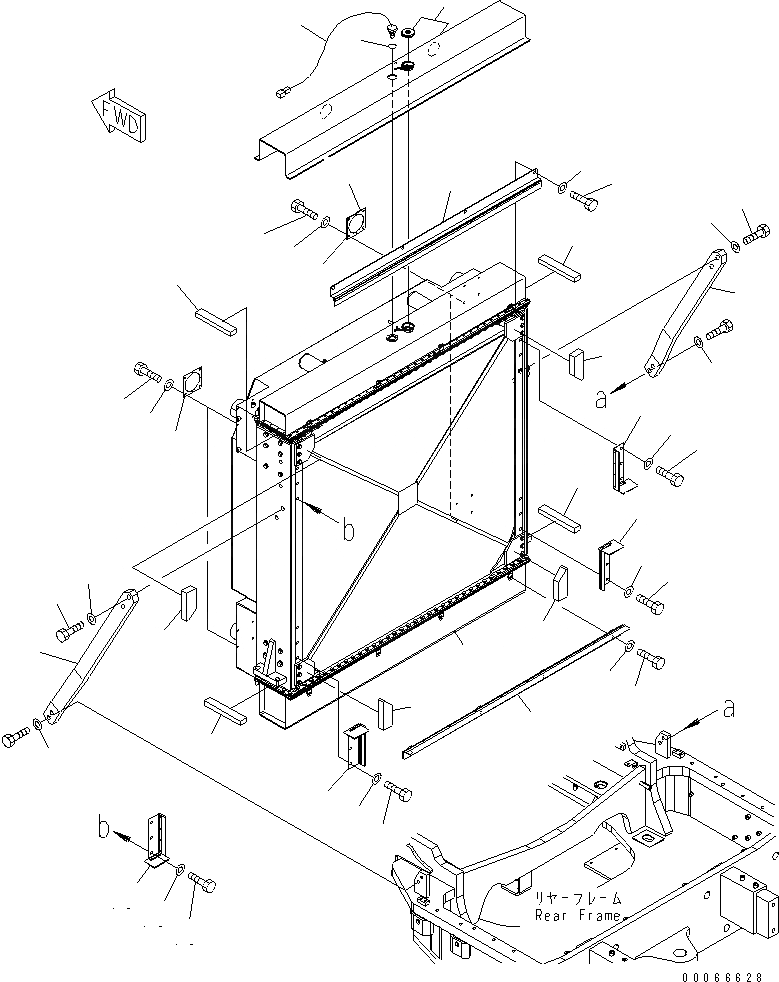 FWD

a

b

a

b

リヤーフレーム
Rear Frame

00066628