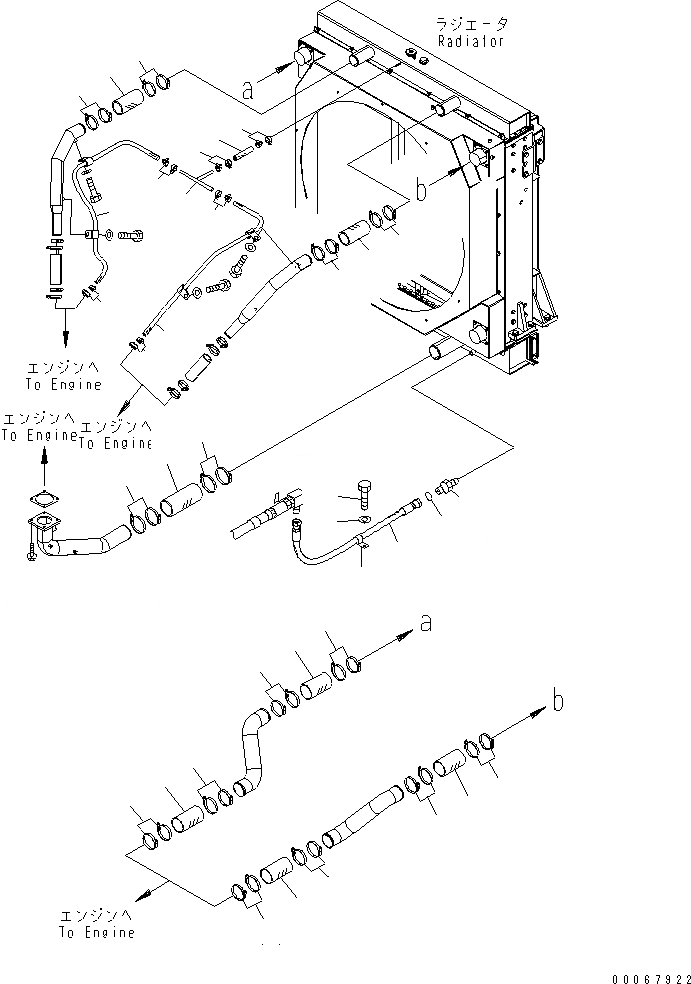 ラジエータ
Radiator

a

b

エンジンへ
To Engine

エンジンへ
To Engine

エンジンへ
To Engine

a

b

エンジンへ
To Engine

00067922