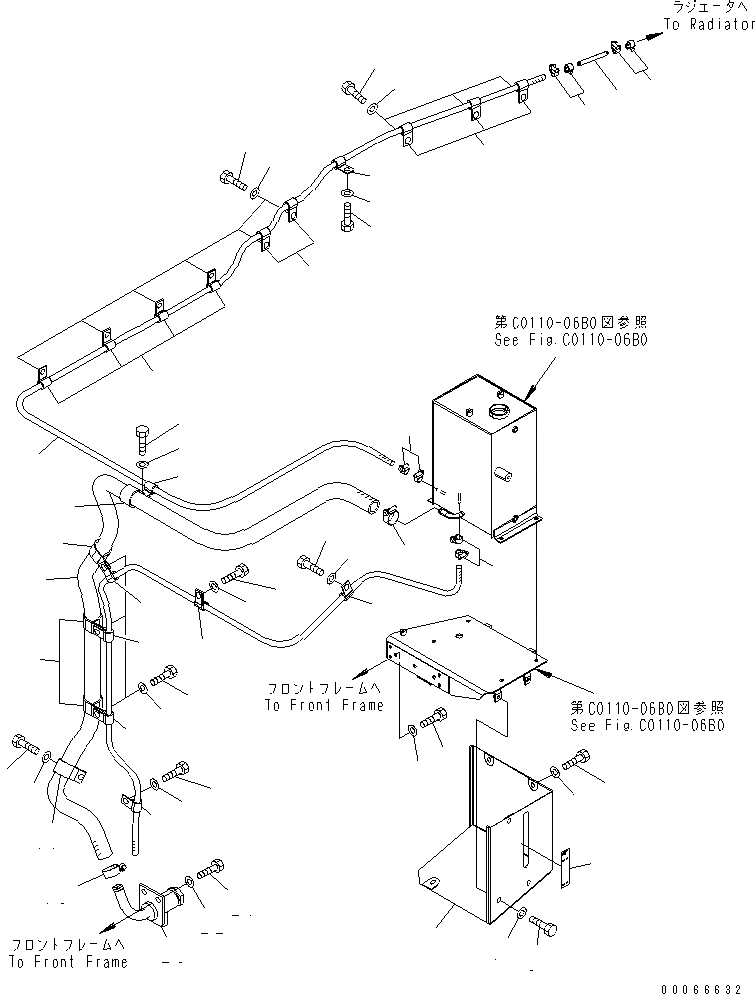 ラジエータへ
To Radiator

第C0110-06B0図参照
See Fig.C0110-06B0

フロントフレームへ
To Front Frame

第C0110-06B0図参照
See Fig.C0110-06B0

フロントフレームへ
To Front Frame

00066632