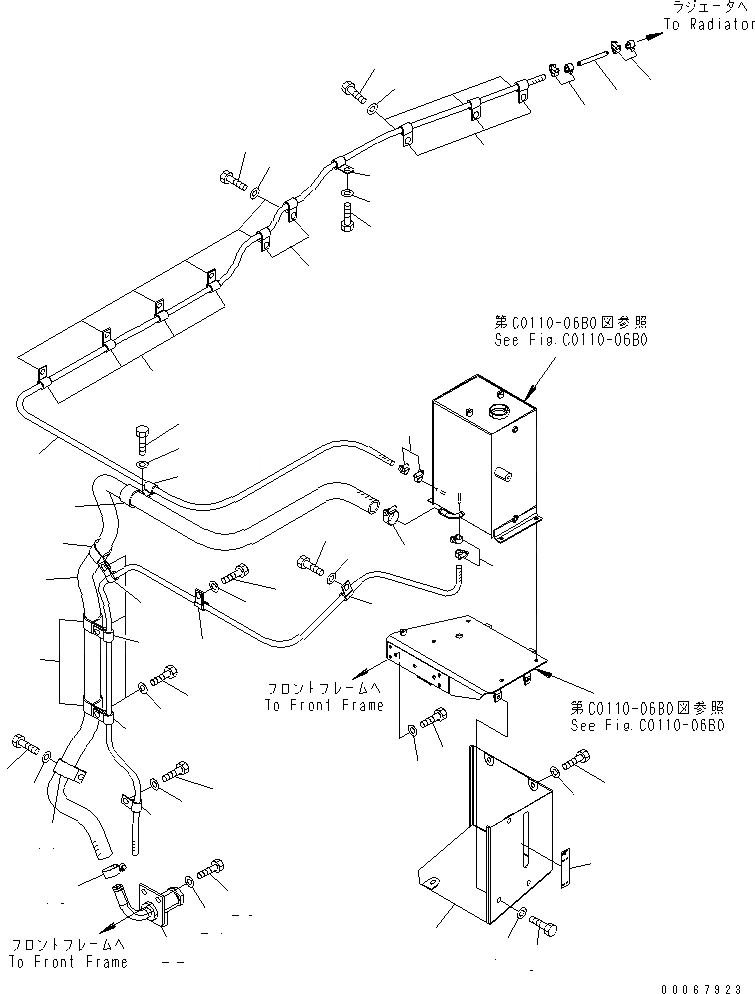 ラジエータへ
To Radiator

第C0110-06B0図参照
See Fig.C0110-06B0

フロントフレームへ
To Front Frame

第C0110-06B0図参照
See Fig.C0110-06B0

フロントフレームへ
To Front Frame

00067923