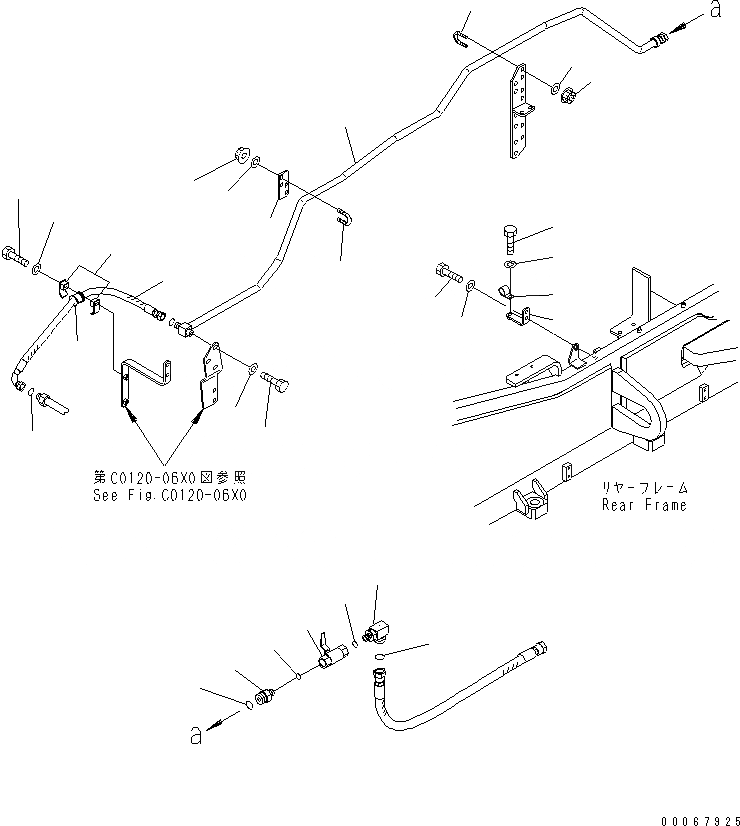 a

第C0120-06X0図参照
See Fig.C0120-06X0

リヤーフレーム
Rear Frame

a

00067925