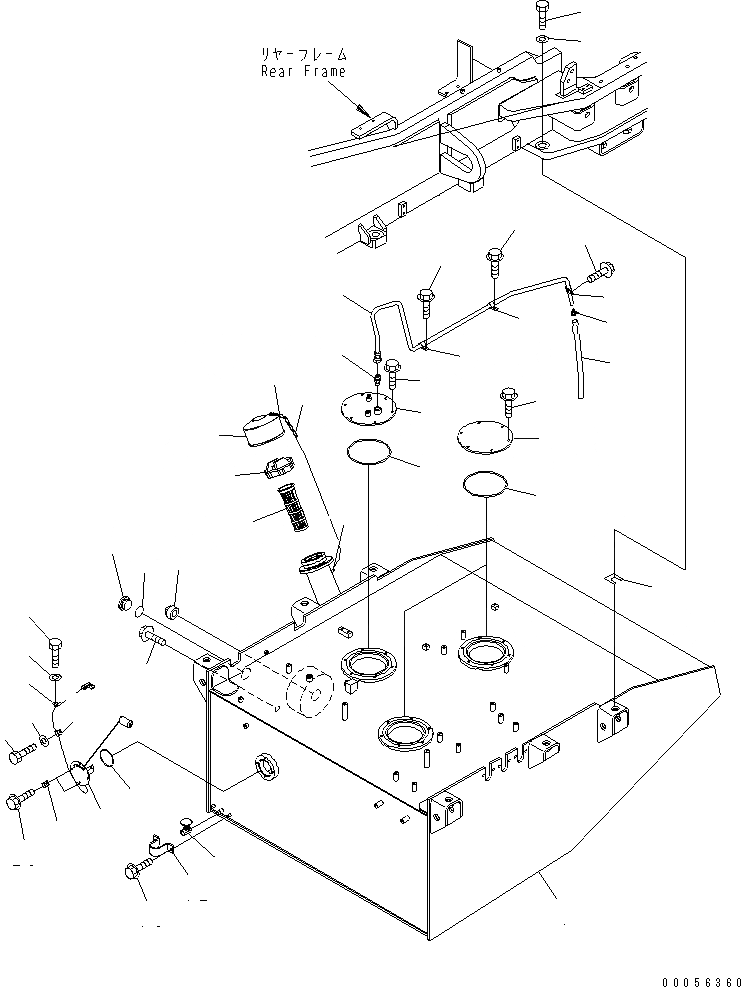 リヤーフレーム
Rear Frame

00056360