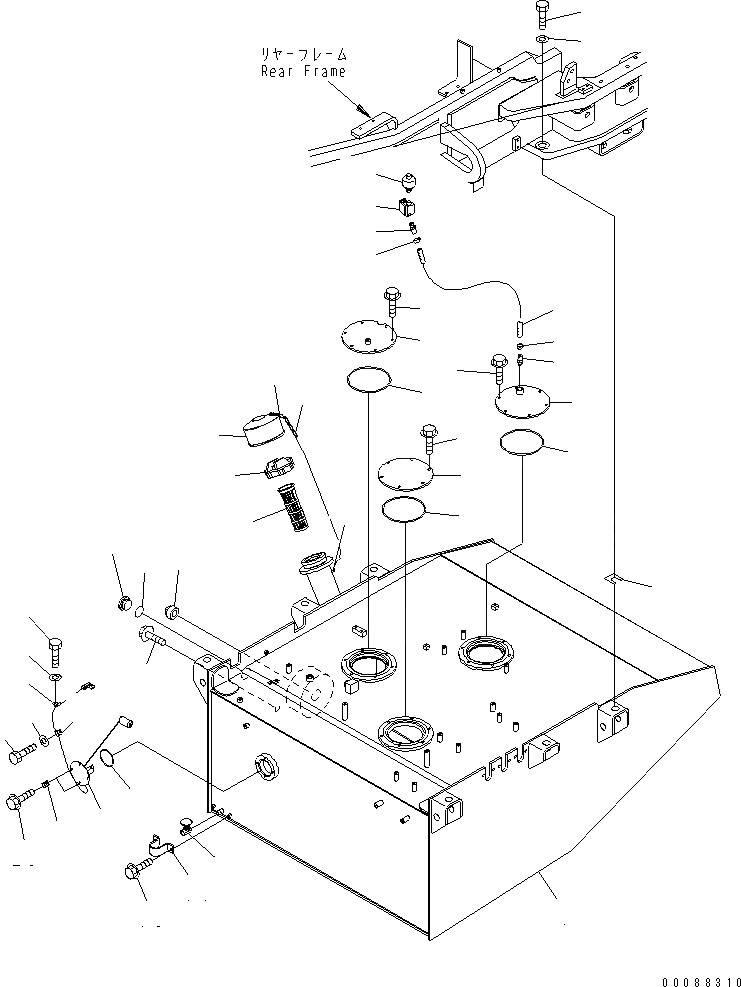 リヤーフレーム
Rear Frame

00088310