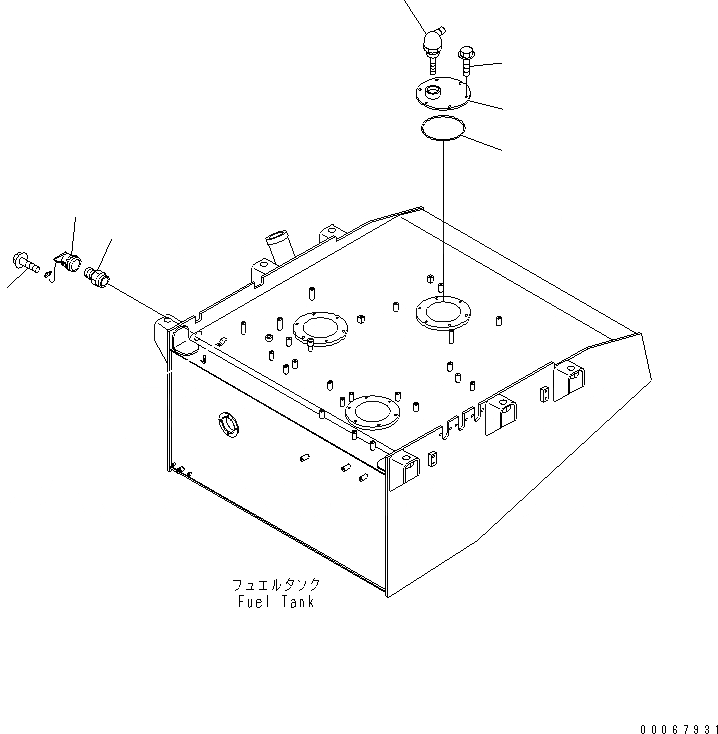 フュエルタンク
Fuel Tank

00067931