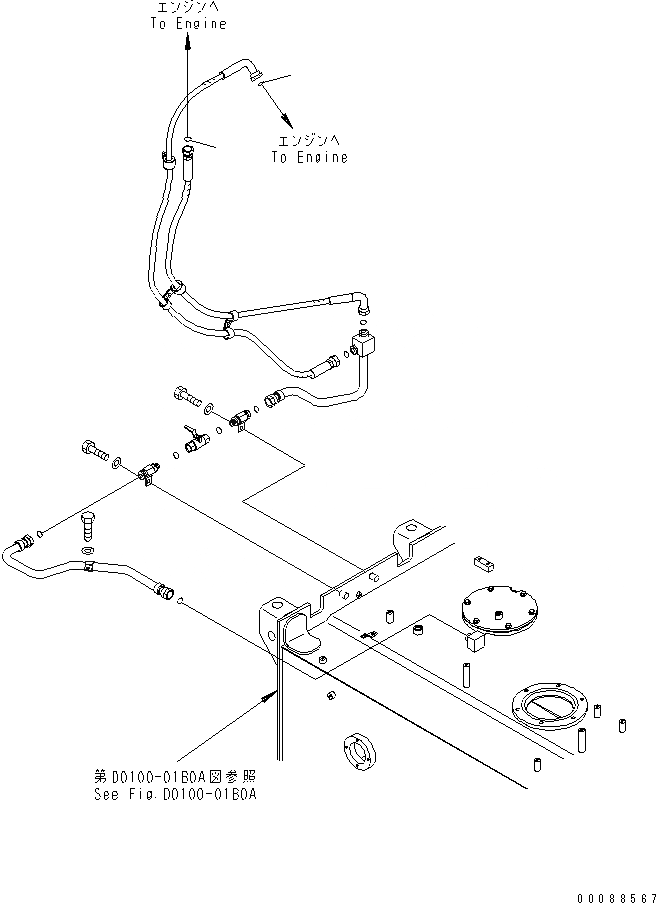 エンジンへ
To Engine

エンジンへ
To Engine

第D0100-01B0A図参照
See Fig.D0100-01B0A

00088567