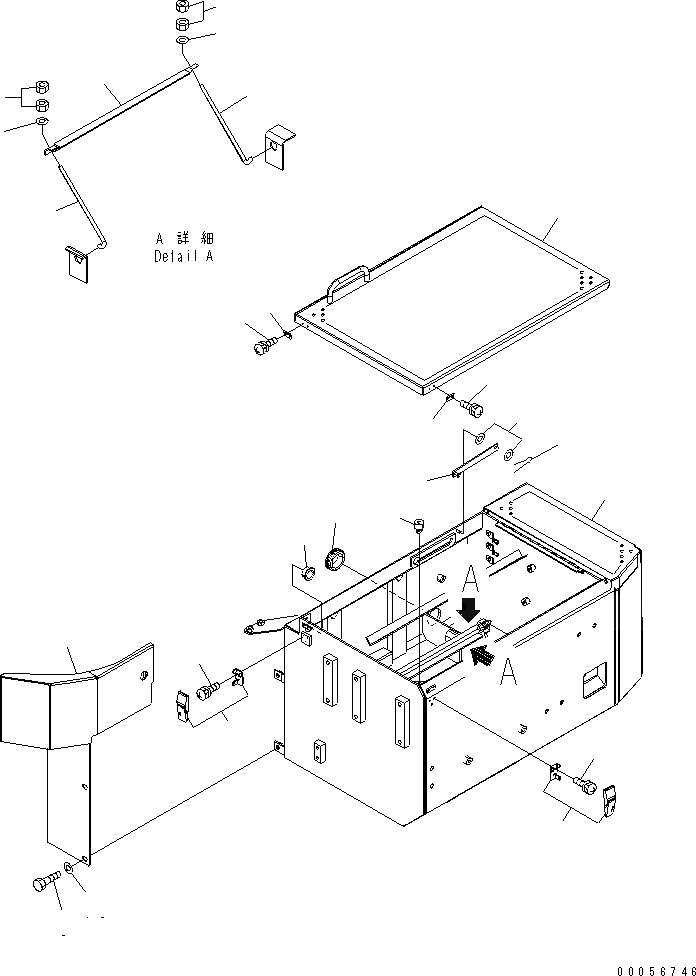 A 詳 細
Detail A

A

A

00056746