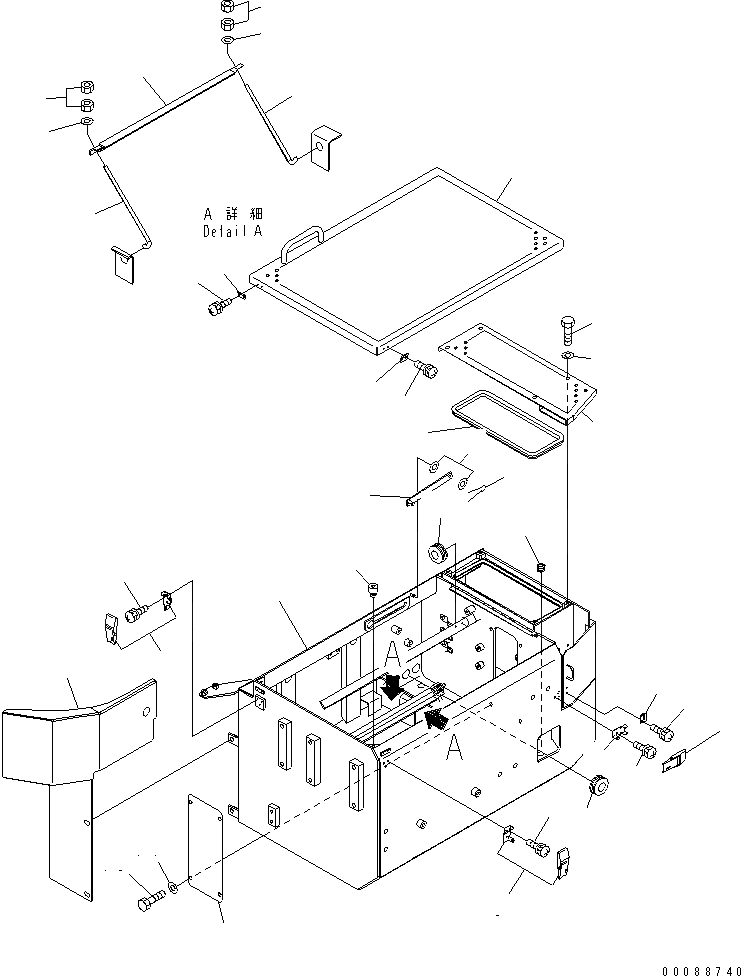 A 詳細
Detail A

A

A

00088740