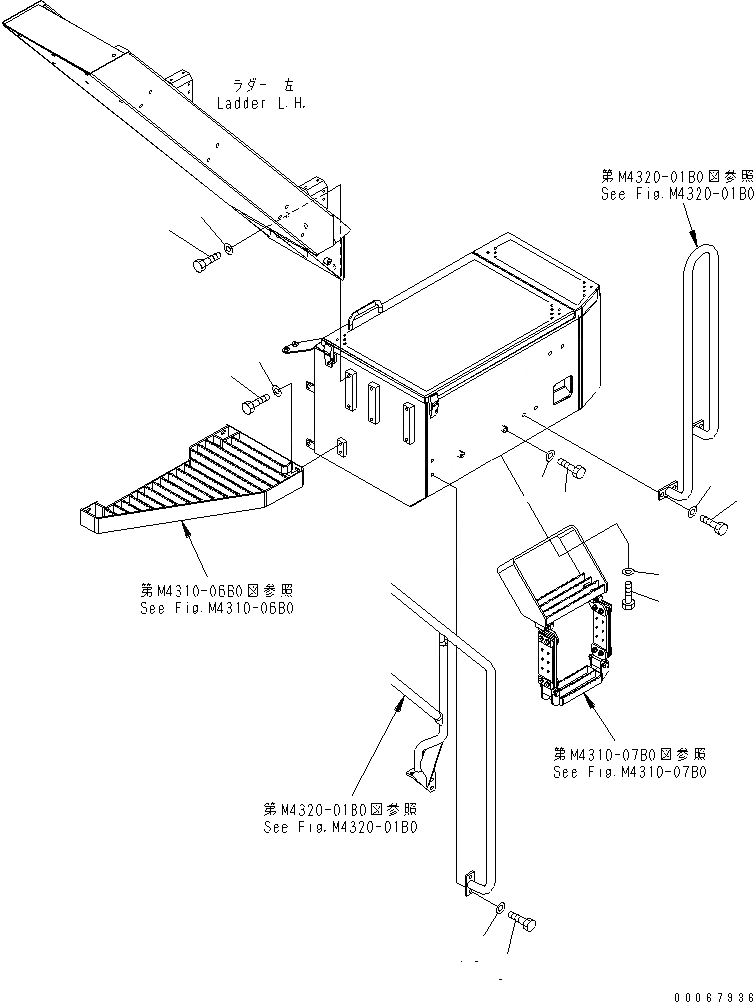 ラダー 左
Ladder L.H.

第M4320-01B0図参照
See Fig.M4320-01B0

第M4310-06B0図参照
See Fig.M4310-06B0

第M4310-07B0図参照
See Fig.M4310-07B0

第M4320-01B0図参照
See Fig.M4320-01B0

00067936