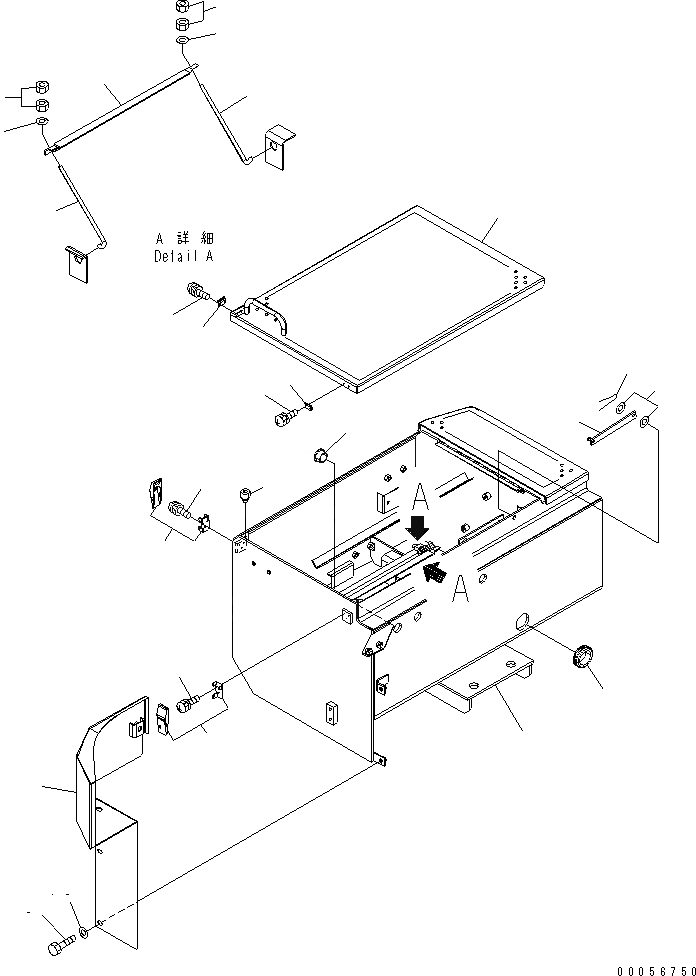 A 詳細
Detail A

A

A

00056750