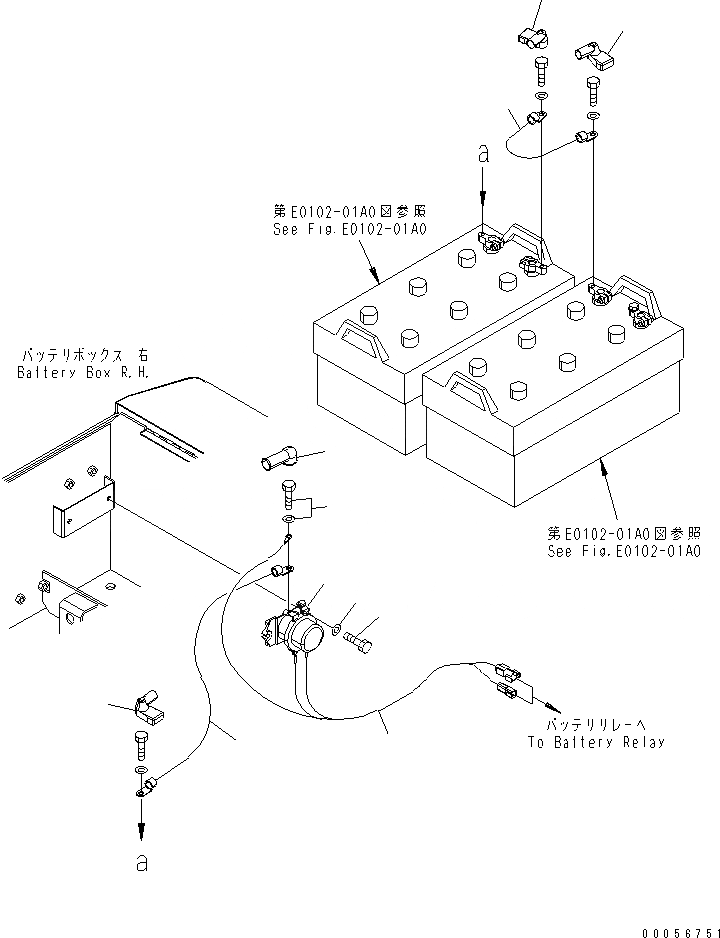 a

第E0102-01A0図参照
See Fig.E0102-01A0

バッテリボックス 右
Battery Box R.H.

第E0102-01A0図参照
See Fig.E0102-01A0

バッテリリレーへ
To Battery Relay

a

00056751