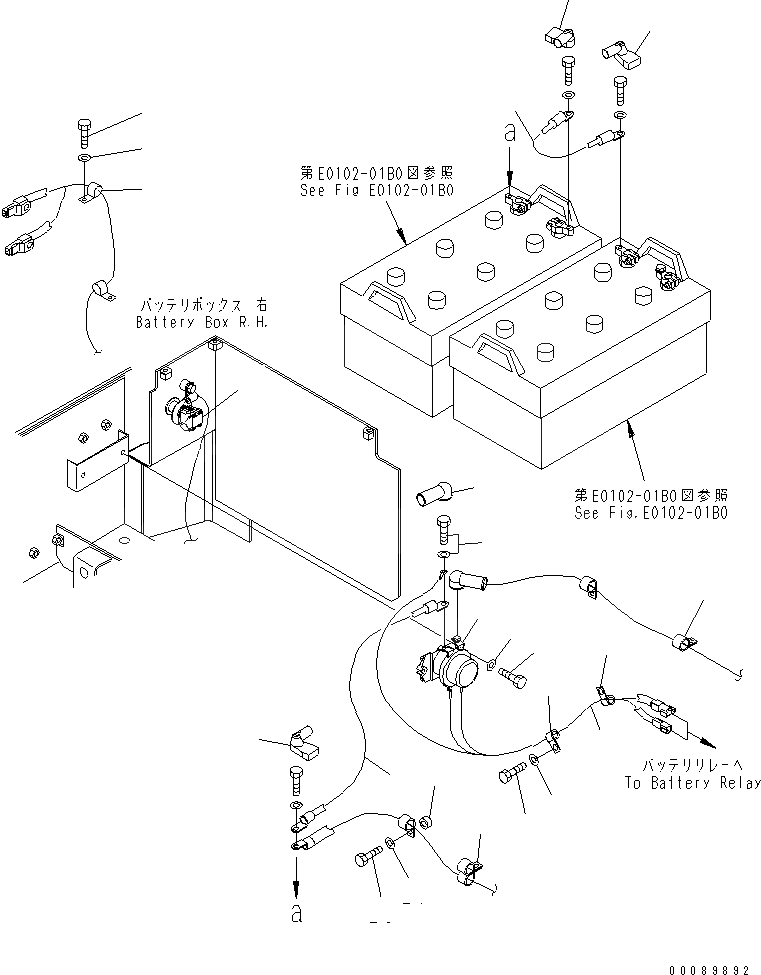 a

第E0102-01B0図参照
See Fig E0102-01B0

バッテリボックス 右
Battery Box R.H.

第E0102-01B0図参照
See Fig.E0102-01B0

バッテリリレーへ
To Battery Relay

a

00089892