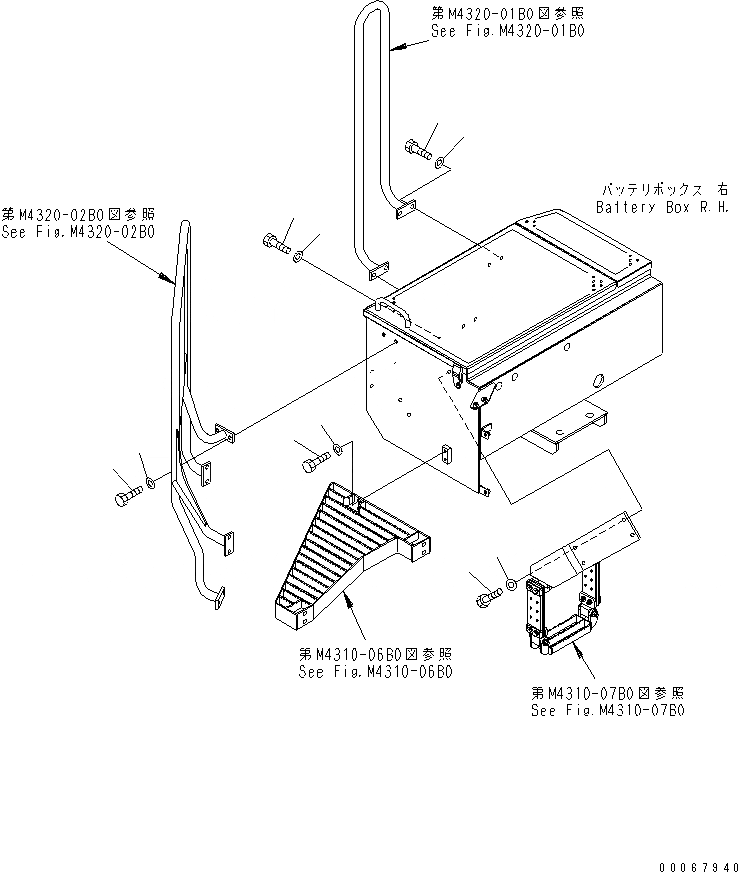 第M4320-01B0図参照
See Fig.M4320-01B0

バッテリボックス 右
Battery Box R.H.

第M4320-02B0図参照
See Fig.M4320-02B0

第M4310-06B0図参照
See Fig.M4310-06B0

第M4310-07B0図参照
See Fig.M4310-07B0

00067940