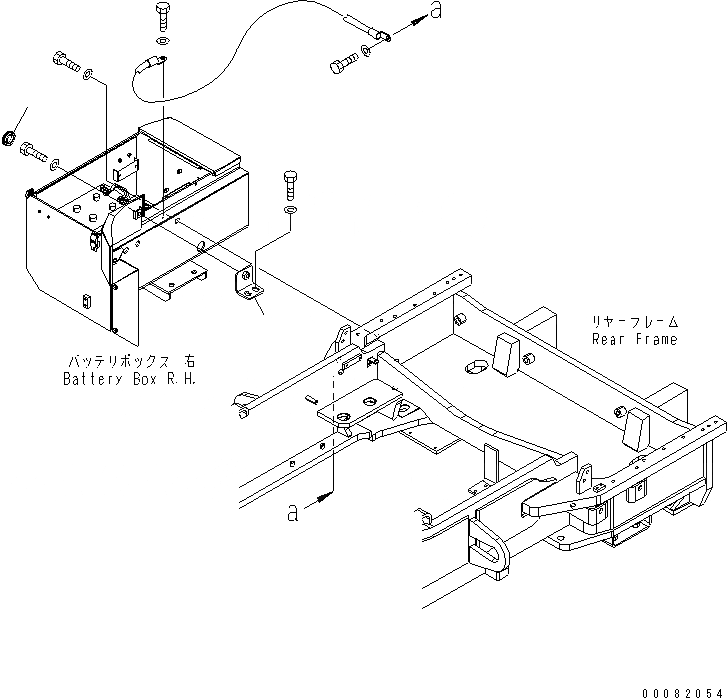 a

リヤーフレーム
Rear Frame

バッテリボックス 右
Battery Box R.H.

a

00082054