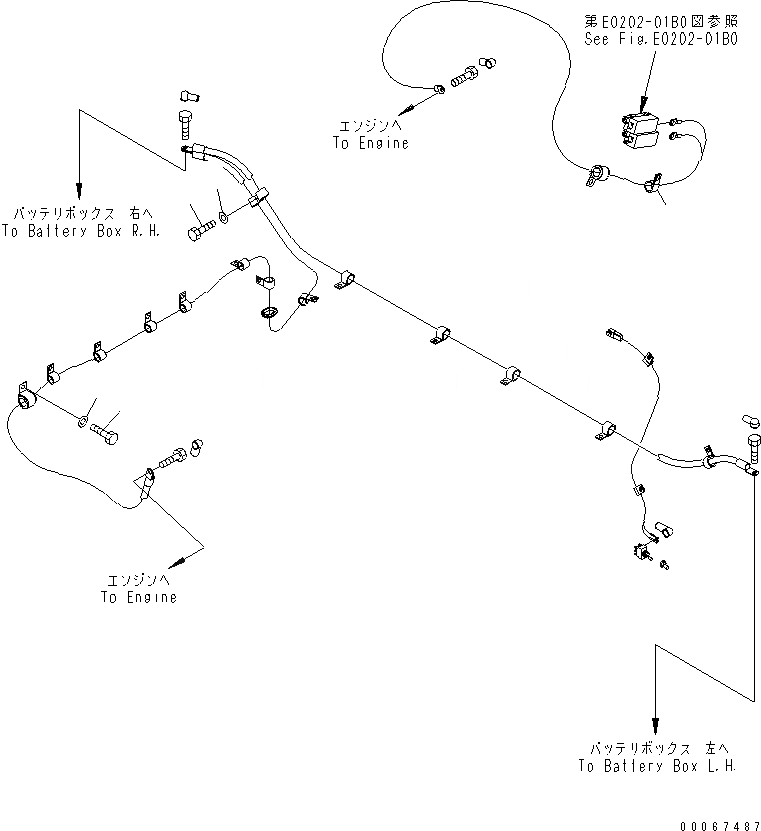 第E0202-01B0図参照
See Fig.E0202-01B0

エンジンへ
To Engine

バッテリボックス 右へ
To Battery Box R.H.

エンジンへ
To Engine

バッテリボックス 左へ
To Battery Box L.H.

00067487