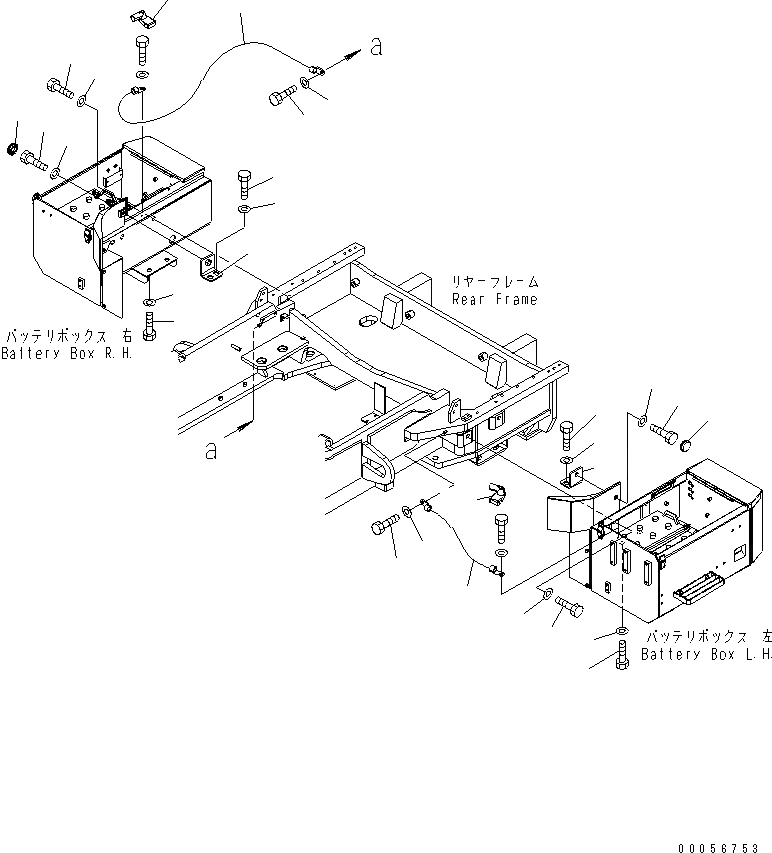 a

リヤーフレーム
Rear Frame

バッテリボックス 右
Battery Box R.H.

a

バッテリボックス 左
Battery Box L.H.

00056753