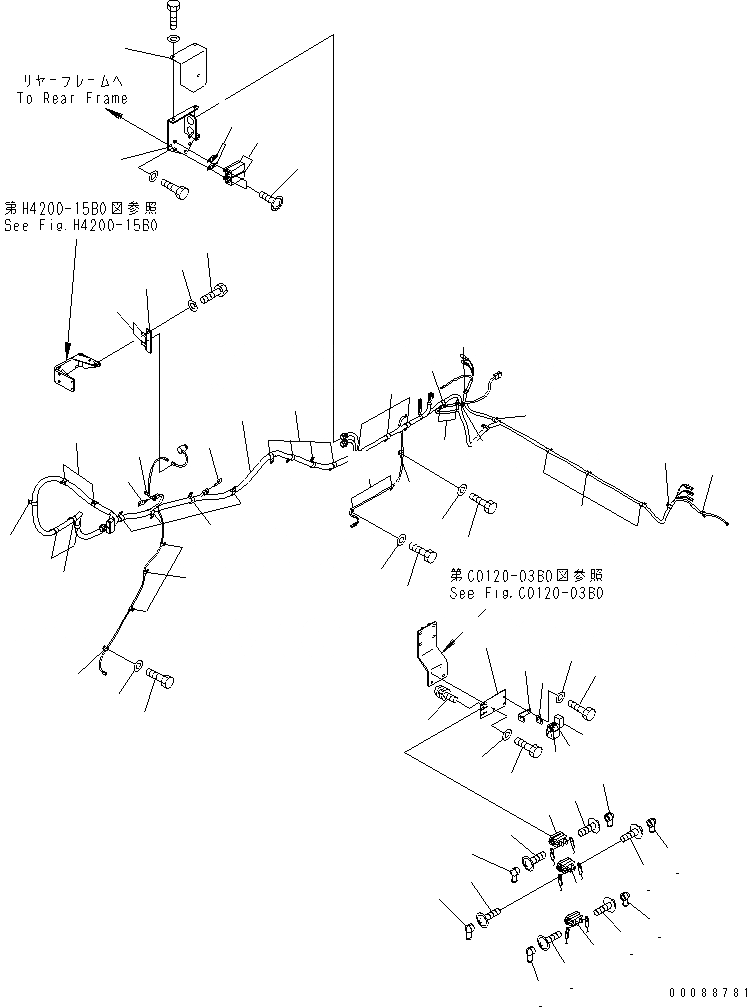 リヤーフレームへ
To Rear Frame

第H4200-15B0図参照
See Fig.H4200-15B0

第C0120-03B0図参照
See Fig.C0120-03B0

00088781