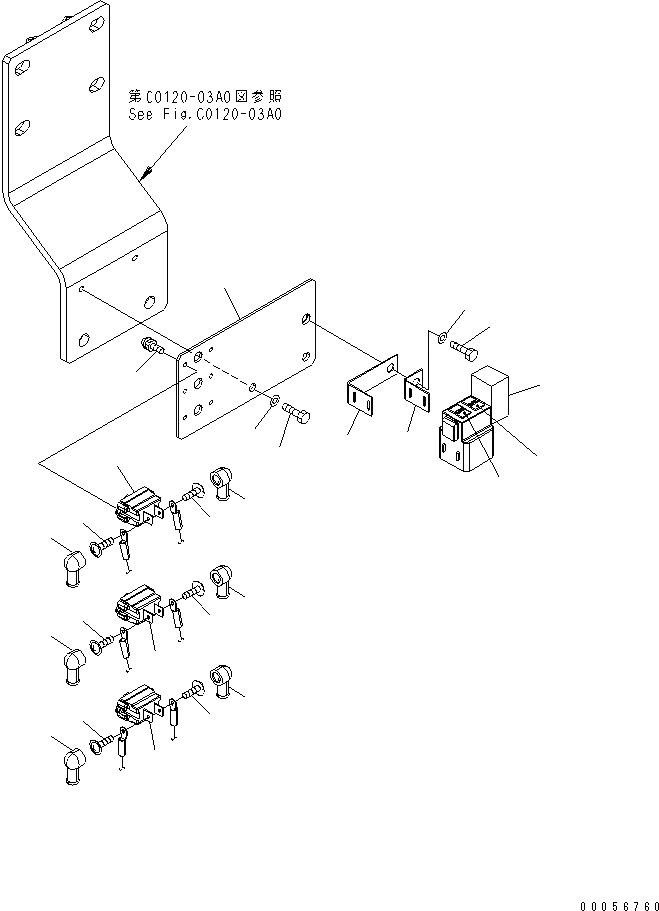 第C0120-03A0図参照
See Fig.C0120-03A0

00056760