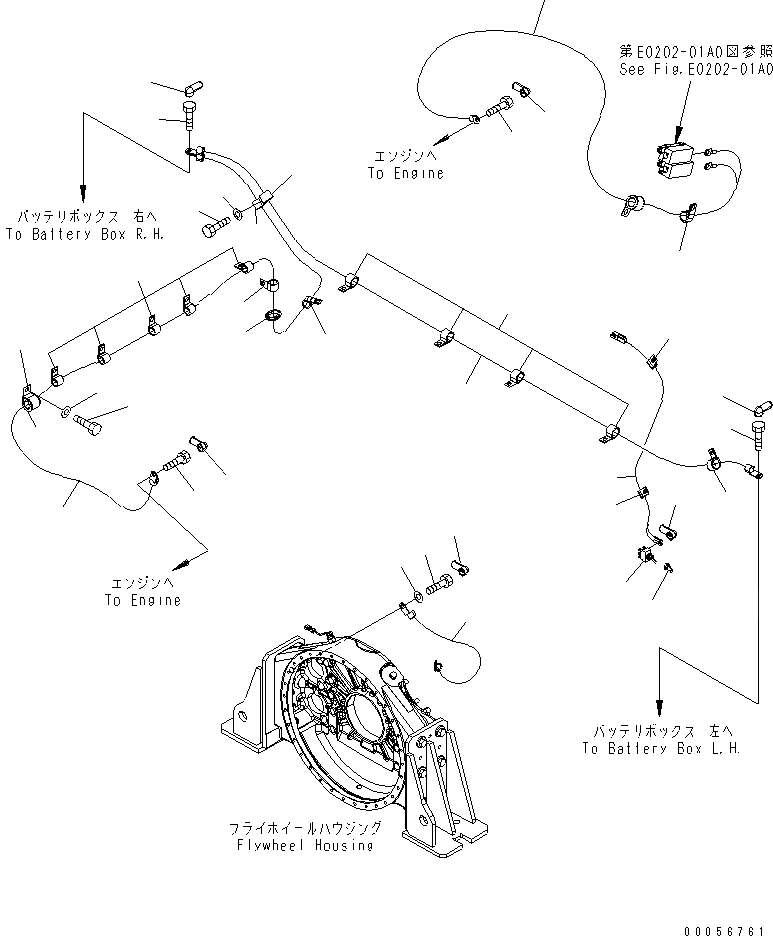 第E0202-01A0図参照
See Fig.E0202-01A0

エンジンへ
To Engine

バッテリボックス 右へ
To Battery Box R.H.

エンジンへ
To Engine

バッテリボックス 左へ
To Battery Box L.H.

フライホイールハウジング
Flywheel Housing

00056761