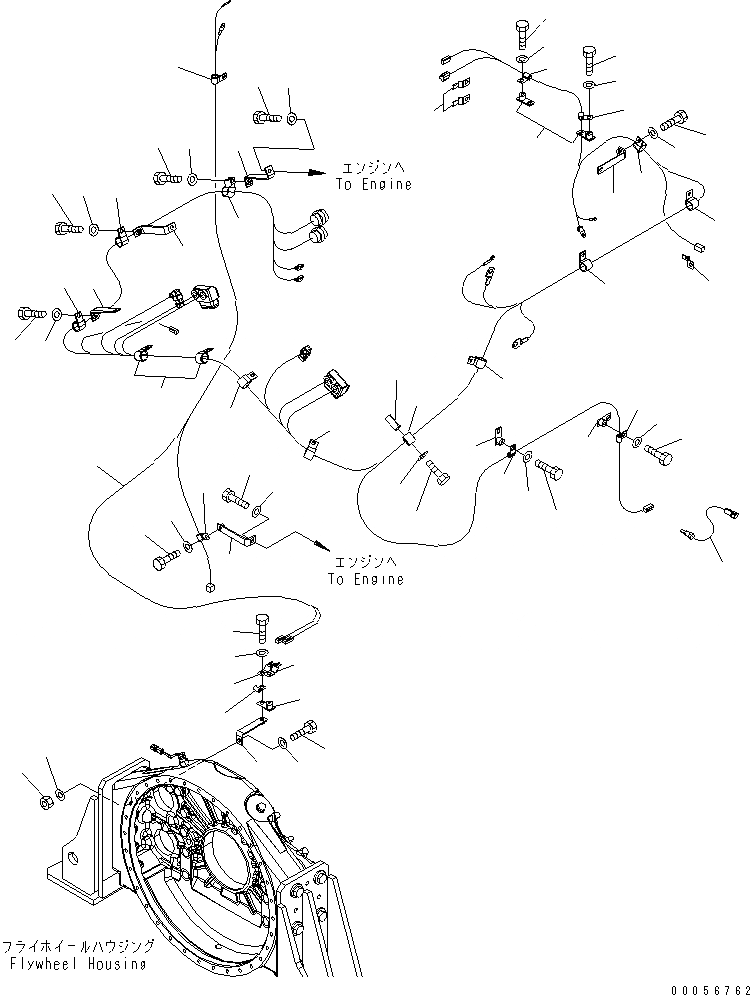 エンジンへ
To Engine

エンジンへ
To Engine

フライホイールハウジング
Flywheel Housing

00056762