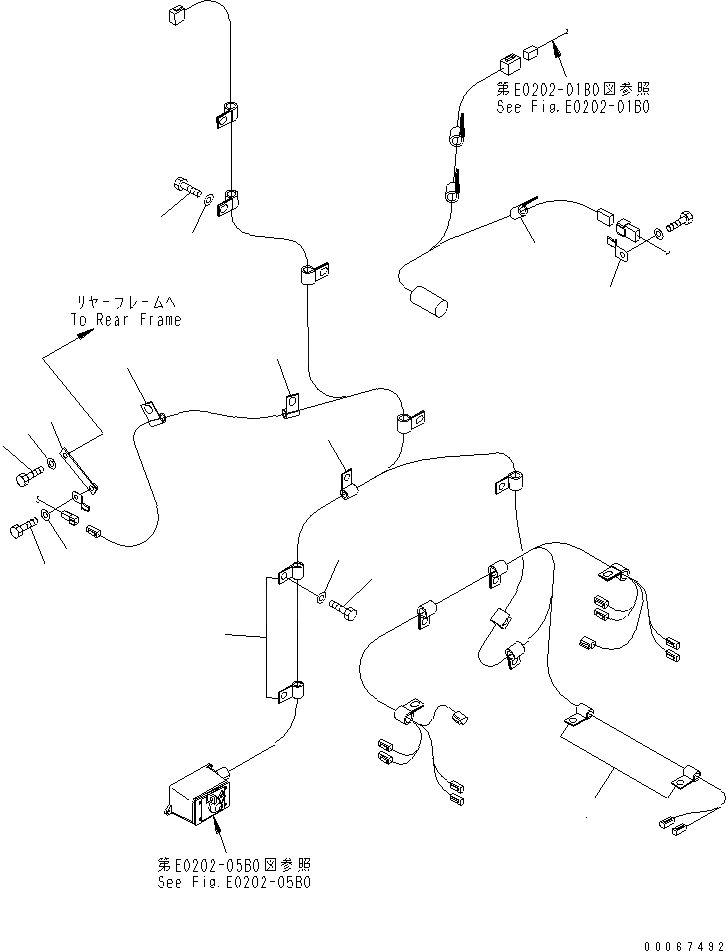 第E0202-01B0図参照
See Fig.E0202-01B0

リヤーフレームへ
To Rear Frame

第E0202-05B0図参照
See Fig.E0202-05B0

00067492