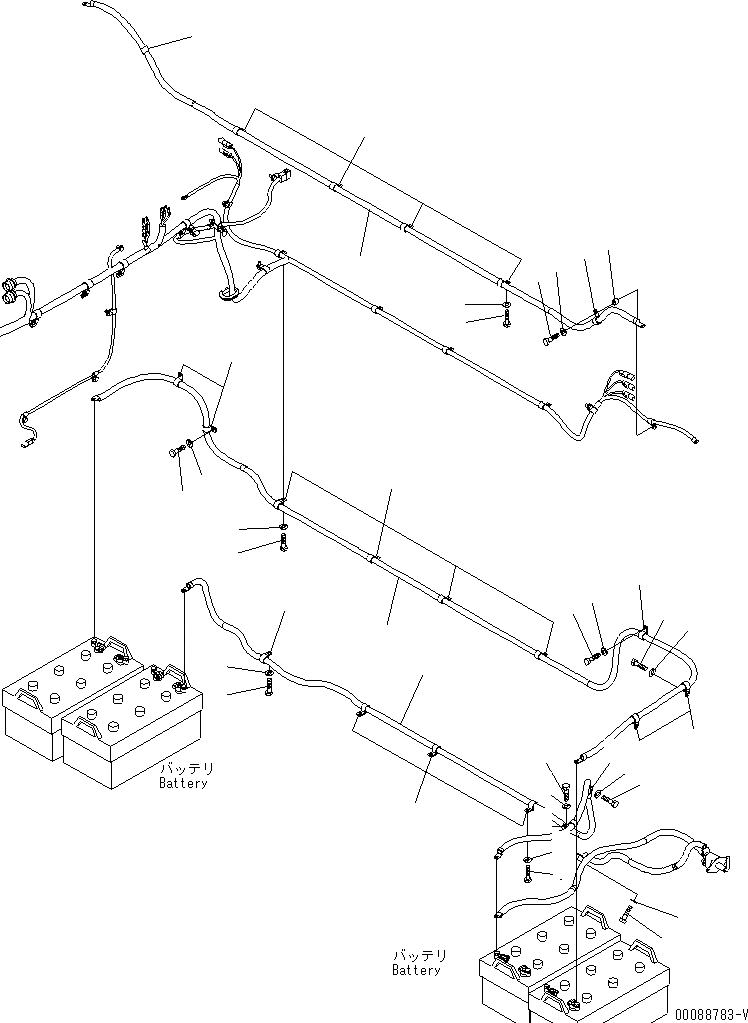 バッテリ
Battery

バッテリ
Battery

00088783-V