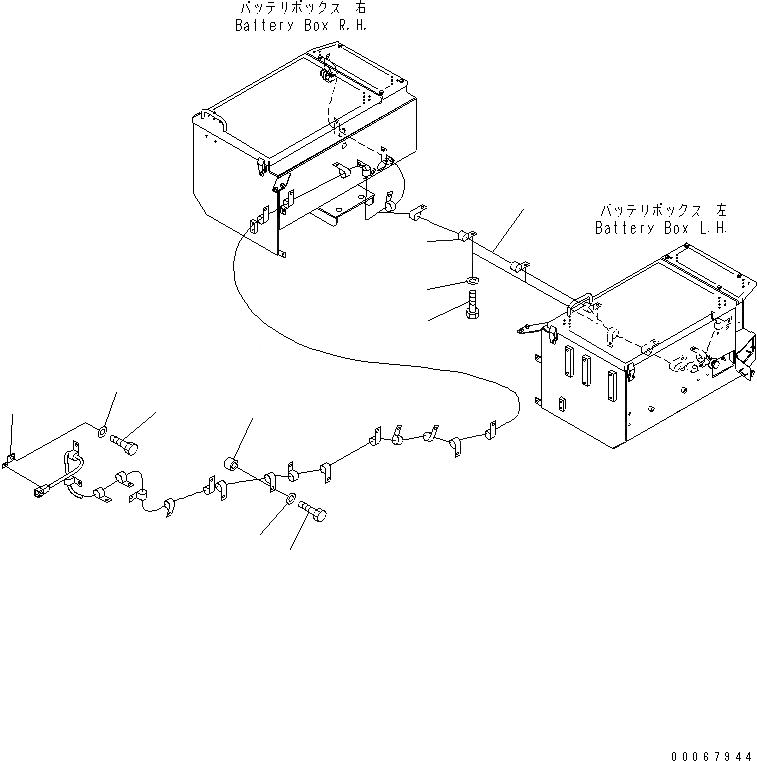 バッテリボックス 右
Battery Box R.H.

バッテリボックス 左
Battery Box L.H.

00067944