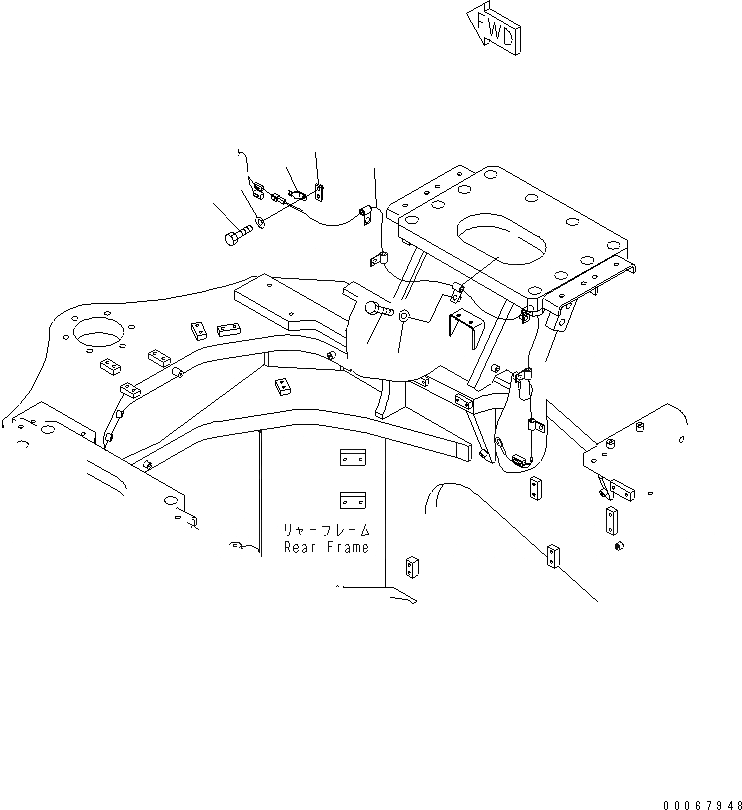 FWD

リヤーフレーム
Rear Frame

00067948