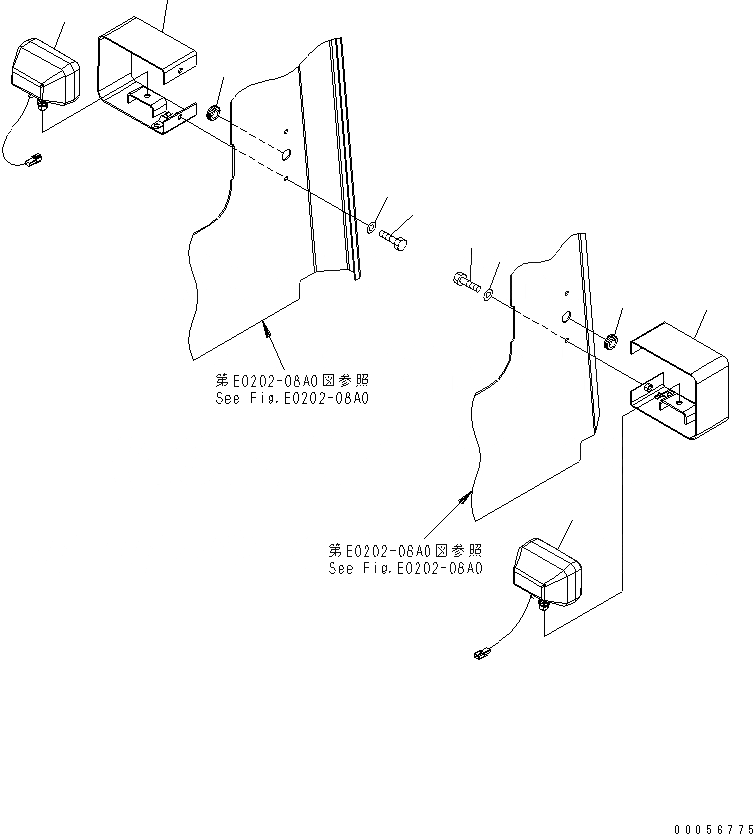 第E0202-08A0図参照
See Fig.E0202-08A0

第E0202-08A0図参照
See Fig.E0202-08A0

00056775