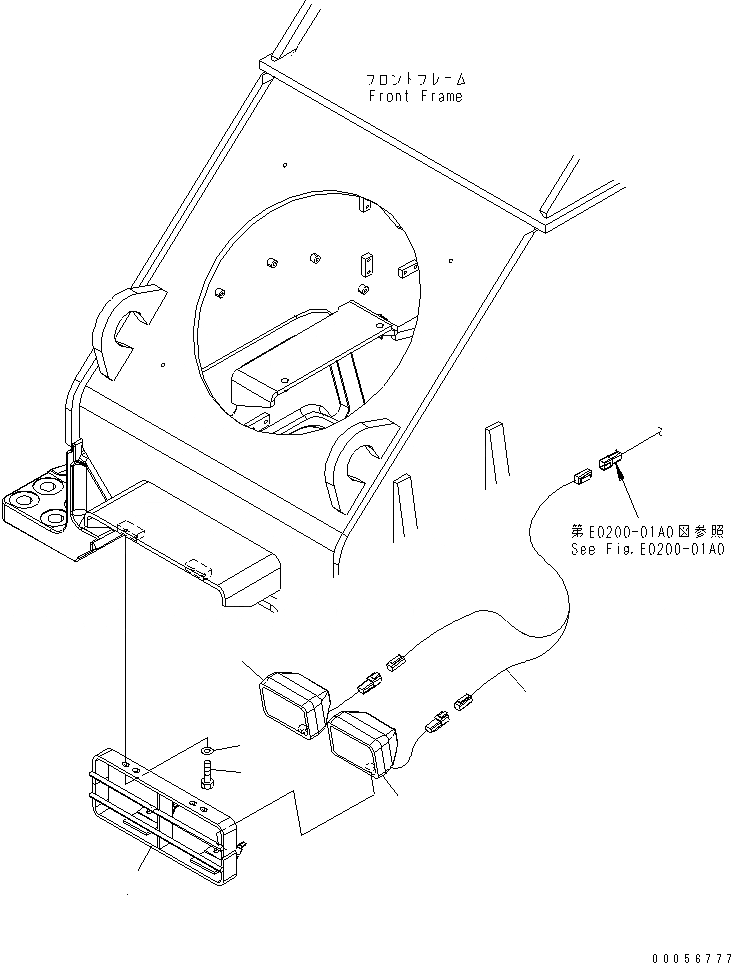 フロントフレーム
Front Frame

第E0200-01A0図参照
See Fig.E0200-01A0

00056777