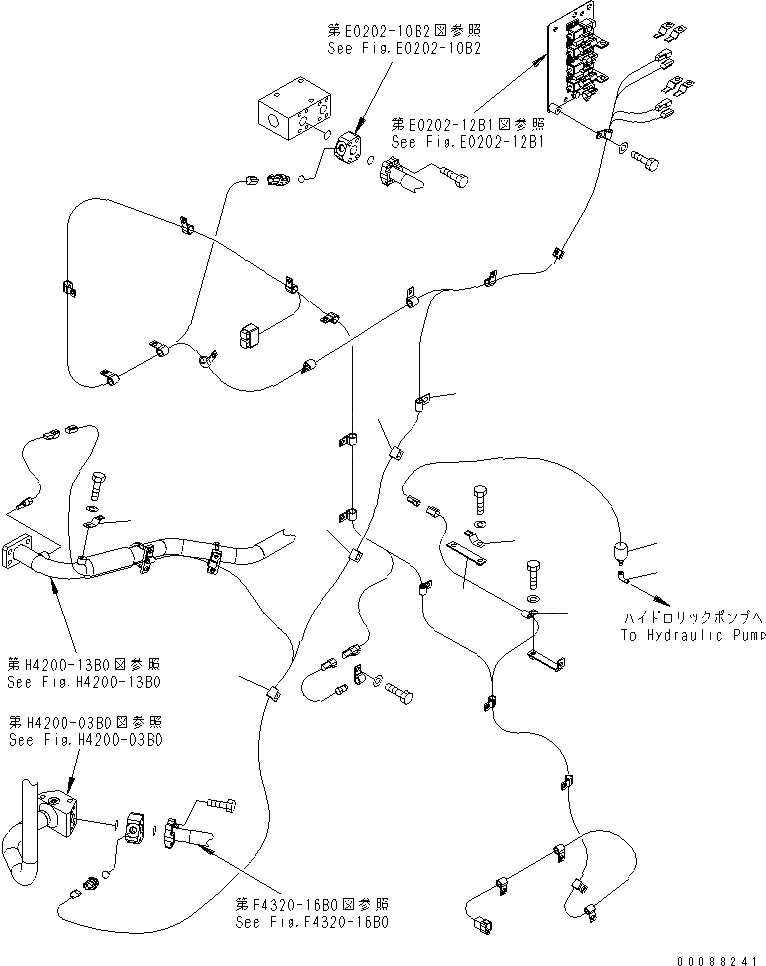 第E0202-10B2図参照
See Fig.E0202-10B2

第E0202-12B1図参照
See Fig.E0202-12B1

ハイドロリックポンプへ
To Hydraulic Pump

第H4200-13B0図参照
See Fig.H4200-13B0

第H4200-03B0図参照
See Fig.H4200-03B0

第F4320-16B0図参照
See Fig.F4320-16B0

00088241