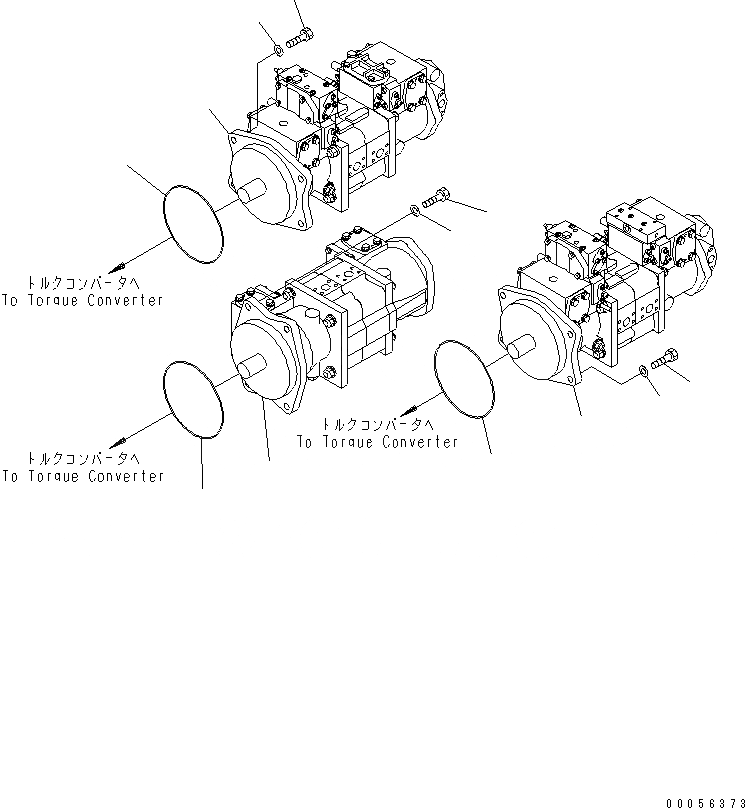 トルクコンバータへ
To Torque Converter

トルクコンバータへ
To Torque Converter

トルクコンバータへ
To Torque Converter

00056373