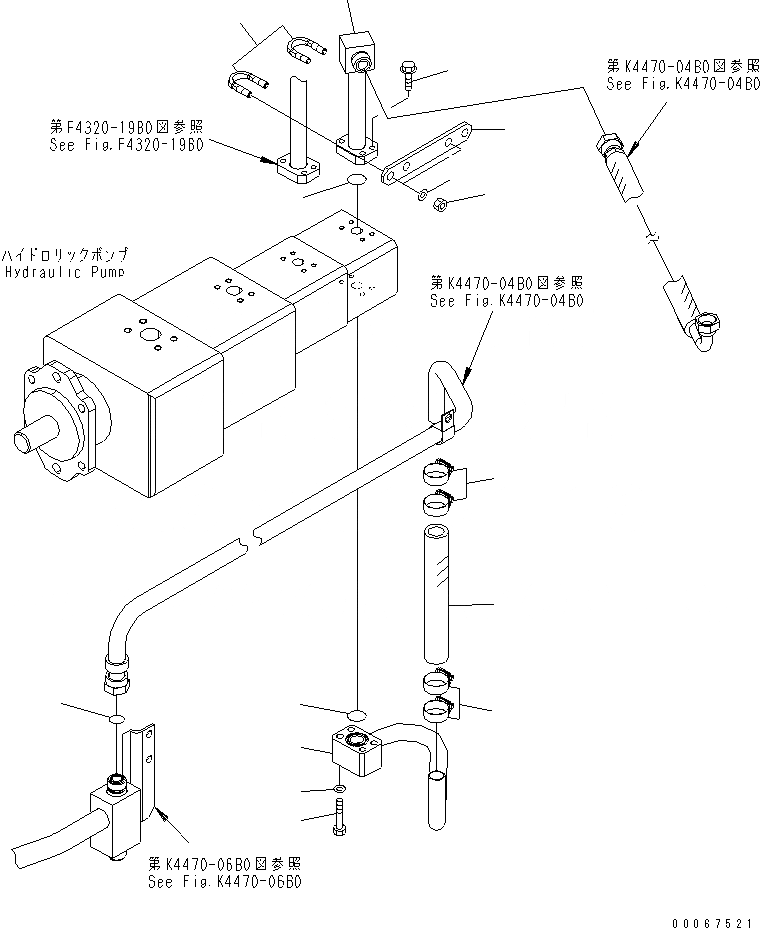 第K4470-04B0図参照
See Fig.K4470-04B0

第F4320-19B0図参照
See Fig.F4320-19B0

ハイドロリックポンプ
Hydraulic Pump

第K4470-04B0図参照
See Fig.K4470-04B0

第K4470-06B0図参照
See Fig.K4470-06B0

00067521