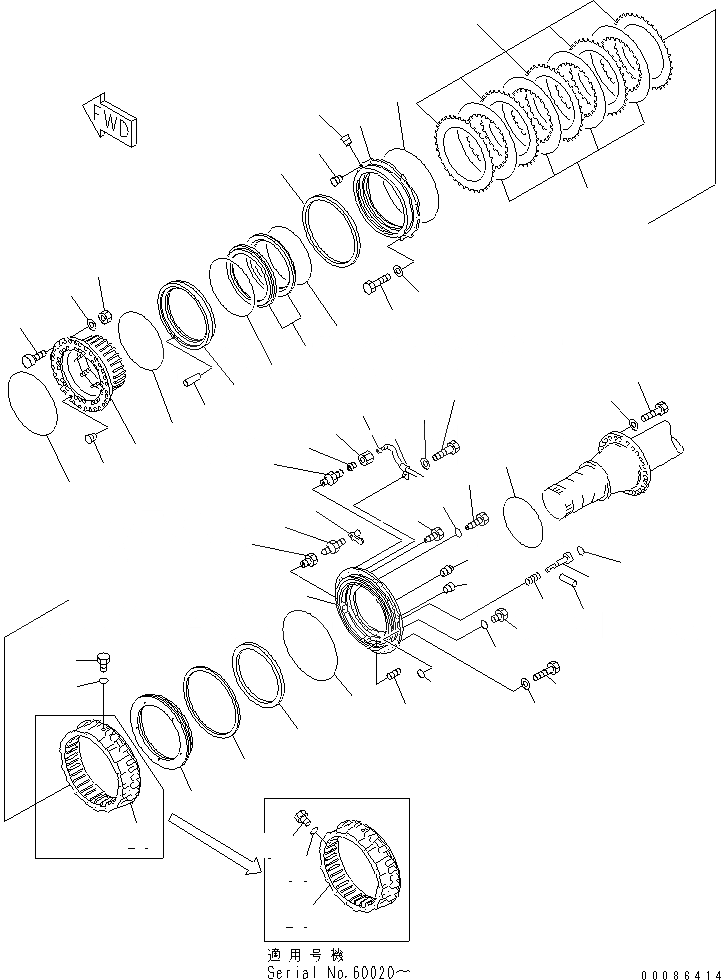 FWD

適用号機
Serial No.60020～

00086414