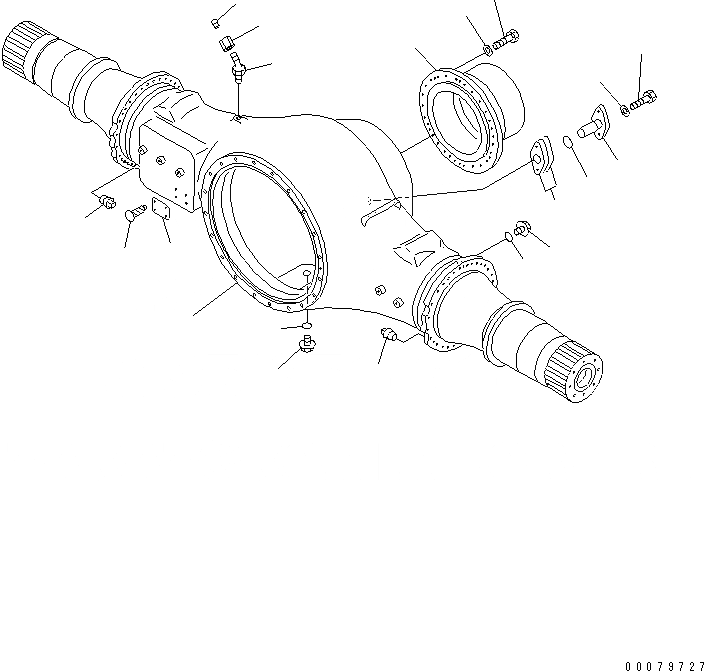 00079727