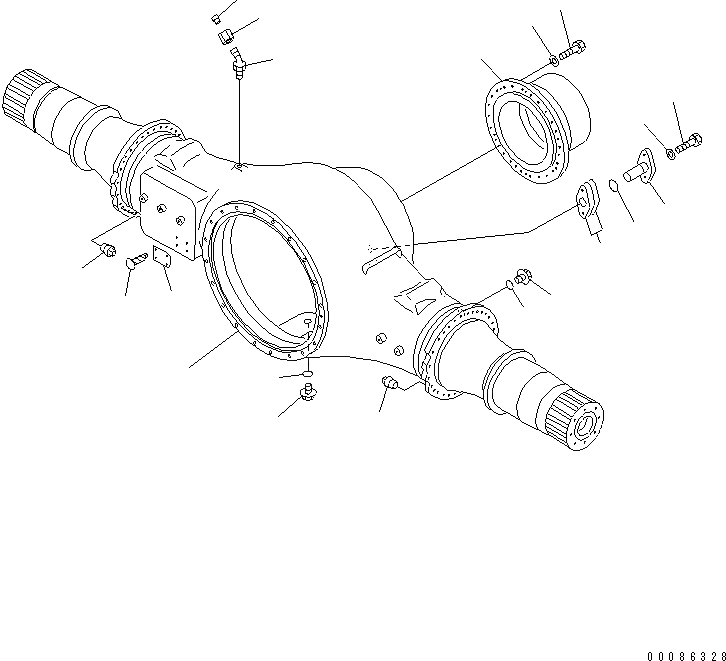 00086328