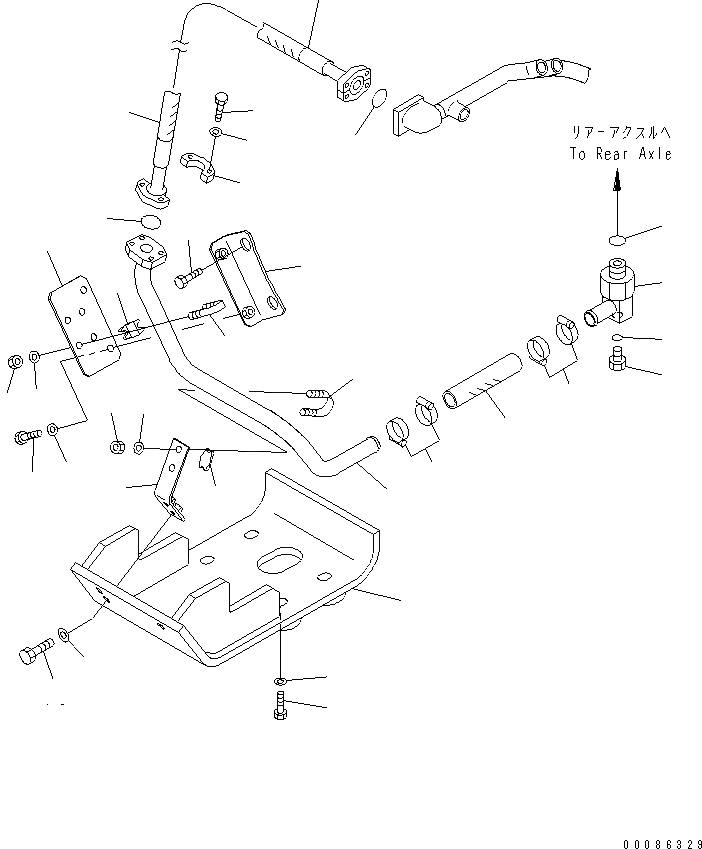 リアーアクスルへ
To Rear Axle

00086329