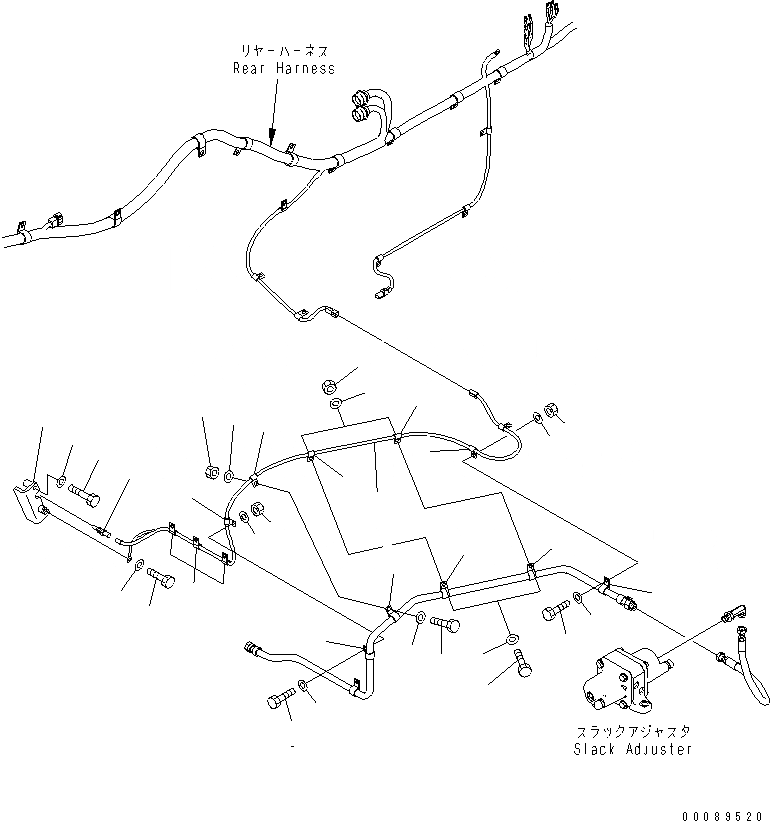 リヤーハーネス
Rear Harness

スラックアジャスタ
Slack Adjuster

00089520