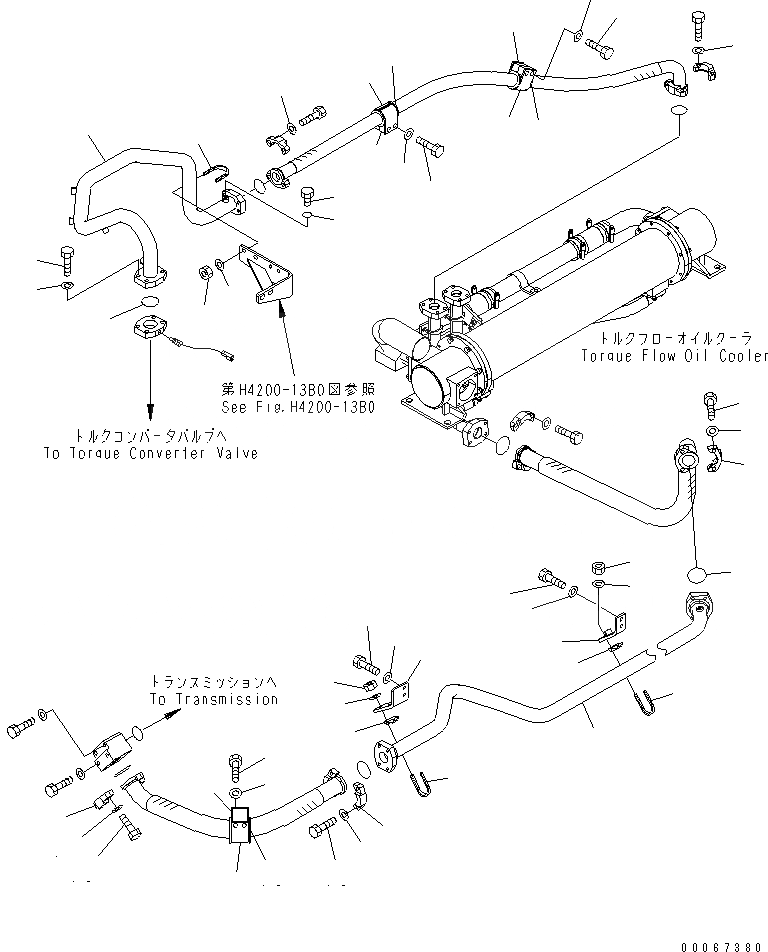 トルクフローオイルクーラ
Torque Flow Oil Cooler

第H4200-13B0図参照
See Fig.H4200-13B0

トルクコンバータバルブへ
To Torque Converter Valve

トランスミッションへ
To Transmission

00067380