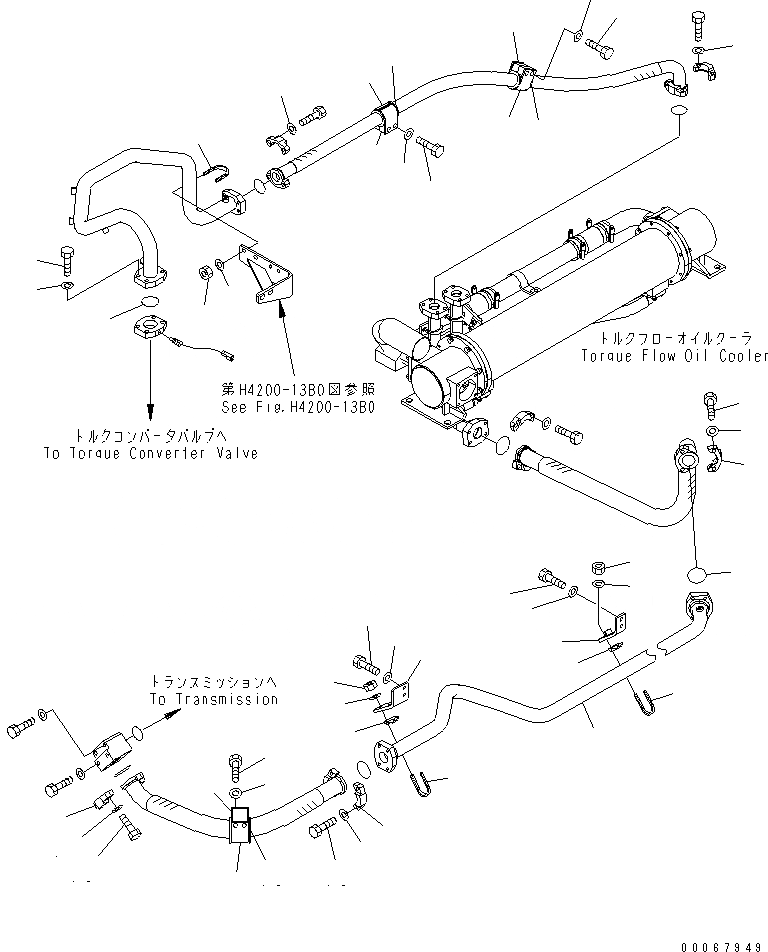 トルクフローオイルクーラ
Torque Flow Oil Cooler

第H4200-13B0図参照
See Fig.H4200-13B0

トルクコンバータバルブへ
To Torque Converter Valve

トランスミッションへ
To Transmission

00067949