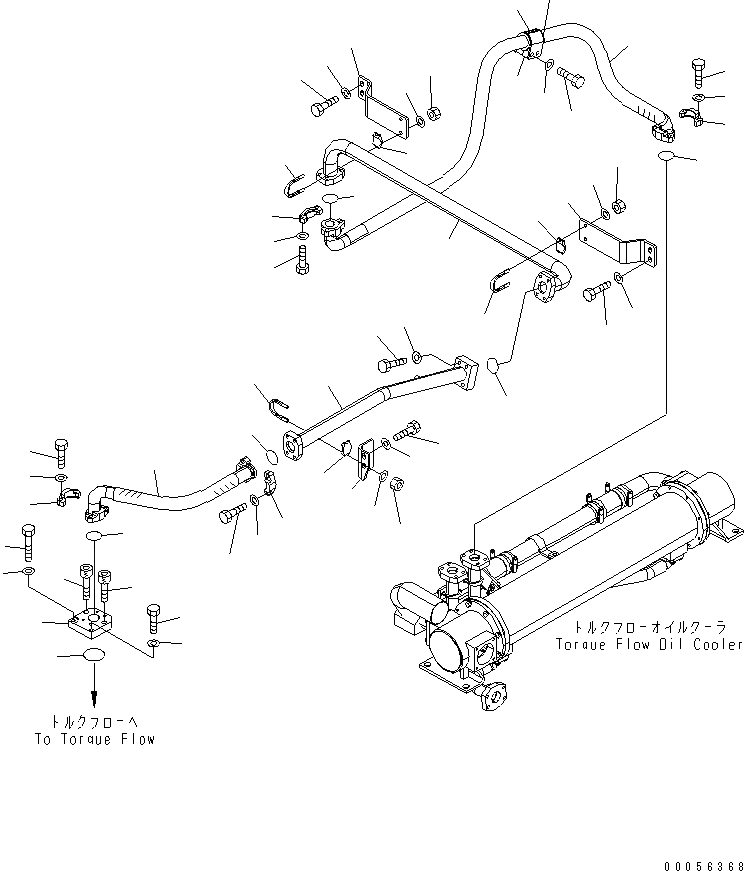 トルクフローオイルクーラ
Torque Flow Oil Cooler

トルクフローへ
To Torque Flow

00056368